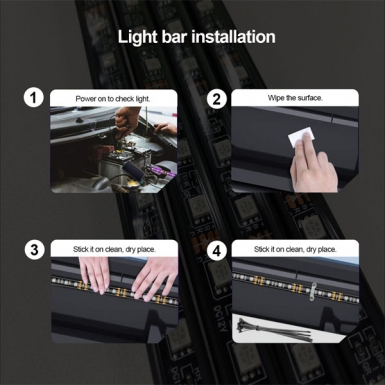 Light bar installation

1
Power on to check light.

2
Wipe the surface.

3
Stick it on clean, dry place.

4
Stick it on clean, dry place.

DC12V